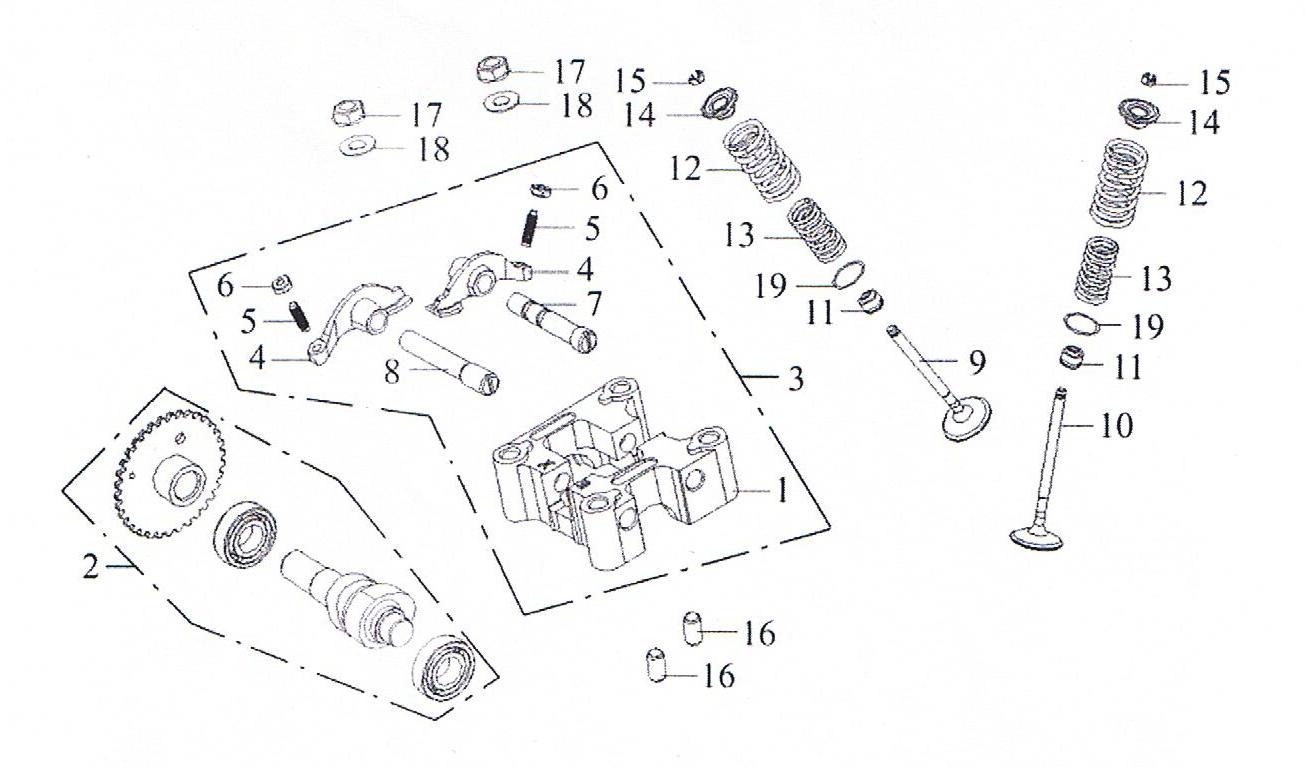 17
18
17
18
15
14
12
13
19
11
9
15
14
12
13
19
11
10
6
5
4
7
6
5
4
8
3
1
2
16
16